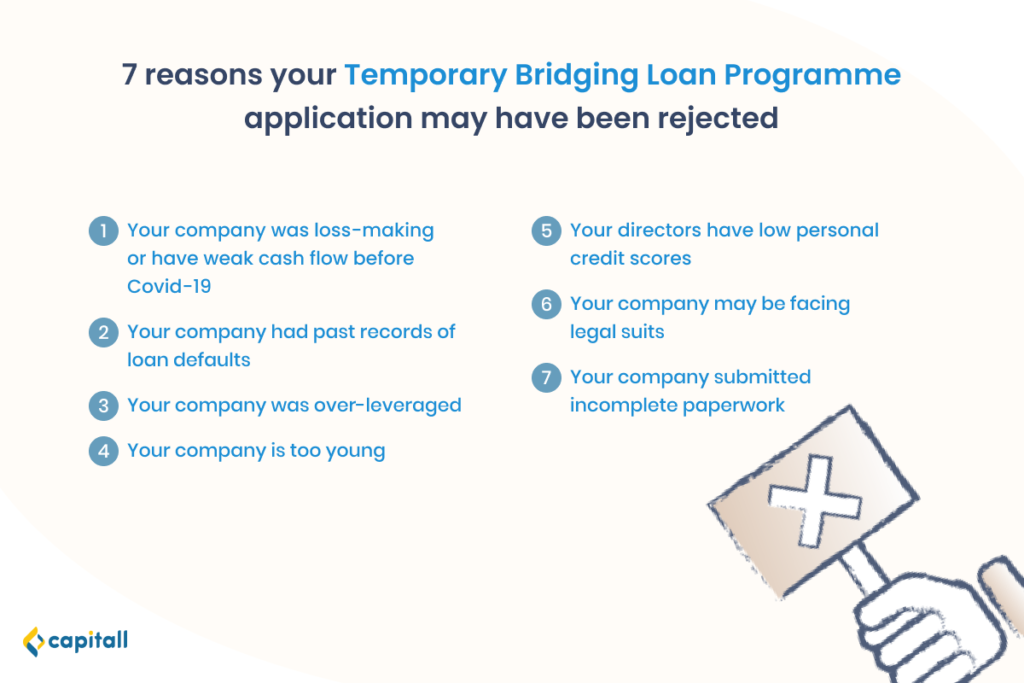 7 reasons your Temporary Bridging Loan Programme application may have been rejected

1 Your company was loss-making or have weak cash flow before Covid-19

2 Your company had past records of loan defaults

3 Your company was over-leveraged

4 Your company is too young

5 Your directors have low personal credit scores

6 Your company may be facing legal suits

7 Your company submitted incomplete paperwork

capitall