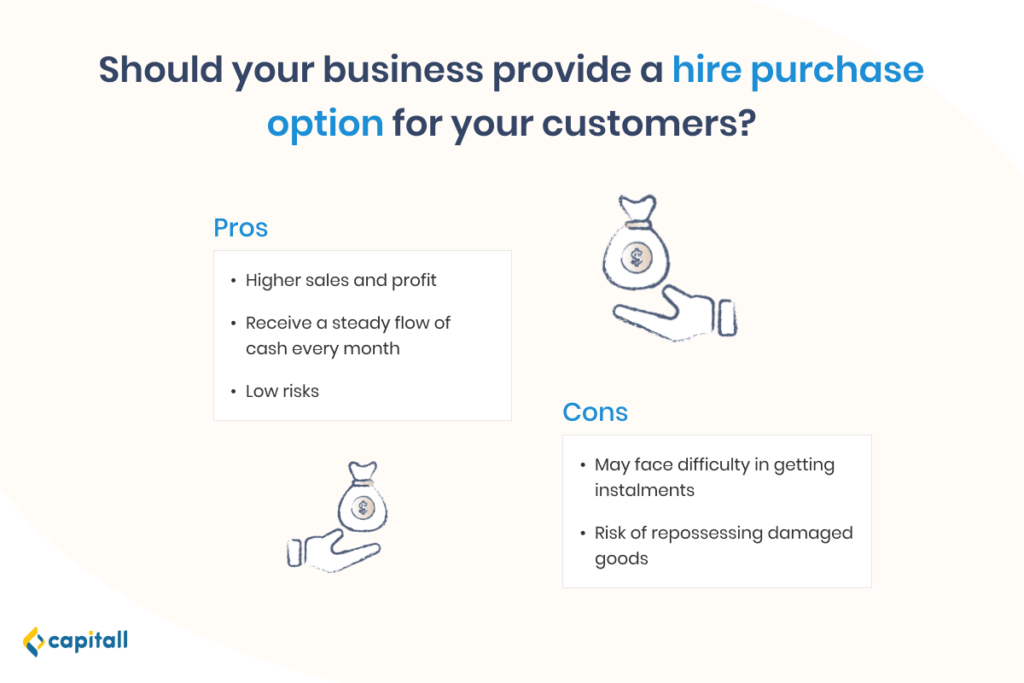 Should your business provide a hire purchase option for your customers?

Pros

• Higher sales and profit
• Receive a steady flow of cash every month
• Low risks

$

Cons

• May face difficulty in getting instalments
• Risk of repossessing damaged goods

$

capitall