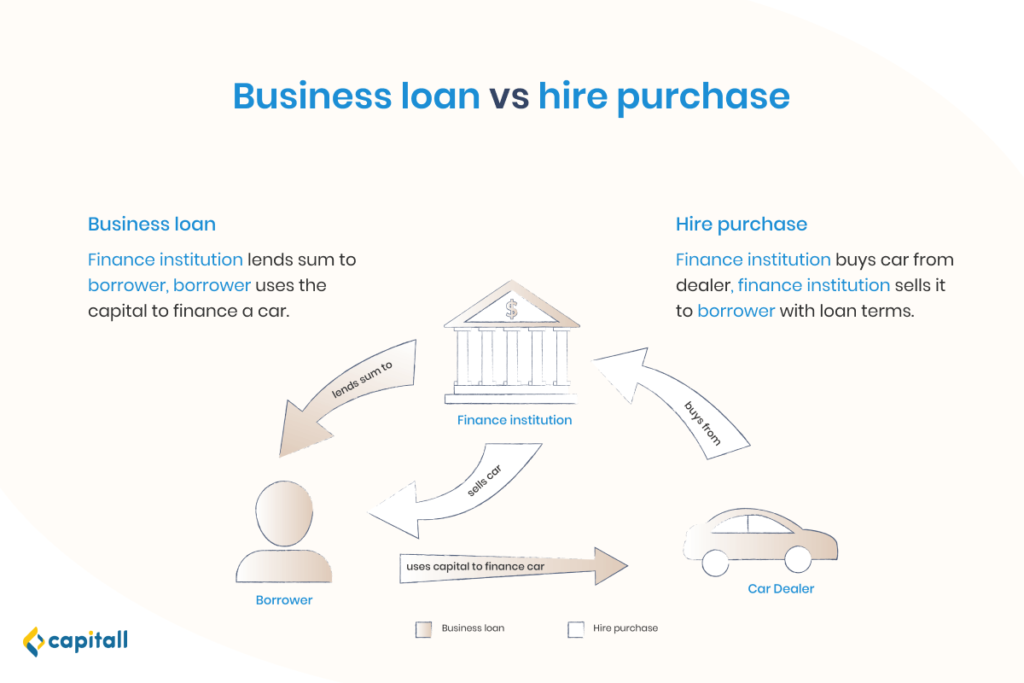 Business loan vs hire purchase

Business loan

Finance institution lends sum to borrower, borrower uses the capital to finance a car.

Hire purchase

Finance institution buys car from dealer, finance institution sells it to borrower with loan terms.

$

lends sum to

Finance institution

buys from

sells car

uses capital to finance car

Borrower

Car Dealer

Business loan

Hire purchase

capitall