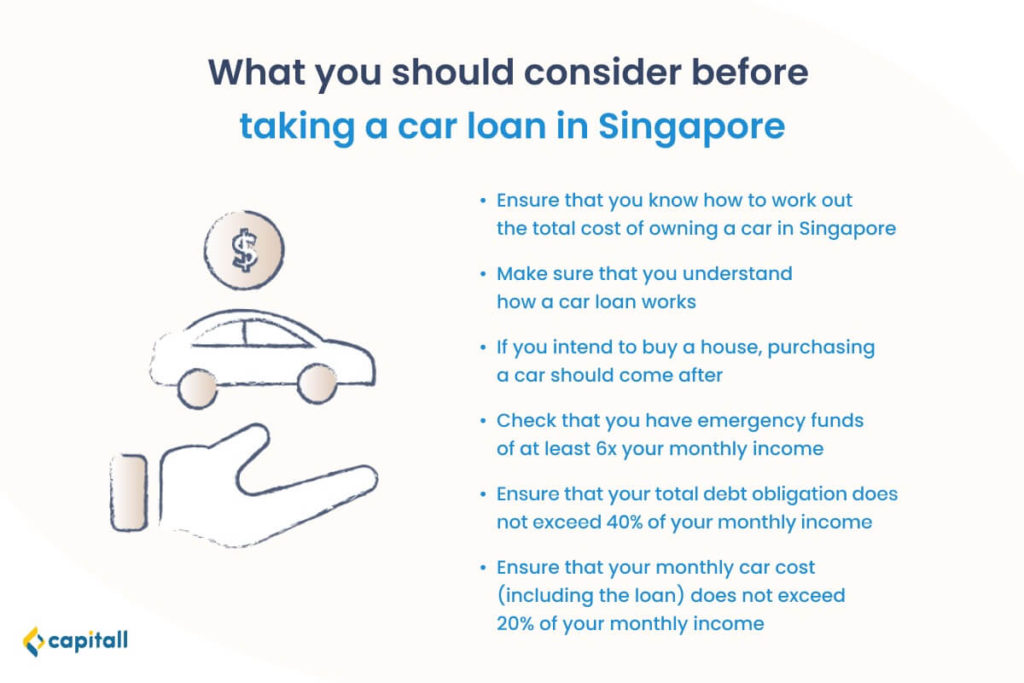 What you should consider before taking a car loan in Singapore

$

• Ensure that you know how to work out the total cost of owning a car in Singapore

• Make sure that you understand how a car loan works

• If you intend to buy a house, purchasing a car should come after

• Check that you have emergency funds of at least 6x your monthly income

• Ensure that your total debt obligation does not exceed 40% of your monthly income

• Ensure that your monthly car cost (including the loan) does not exceed 20% of your monthly income

capitall