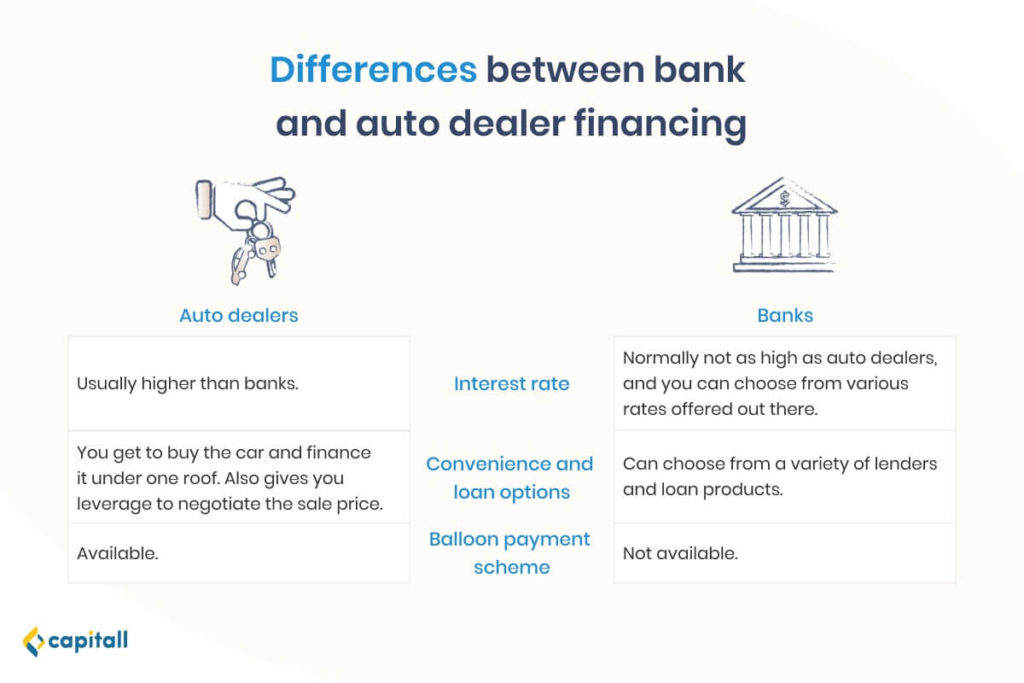 Differences between bank and auto dealer financing

| Auto dealers | | Banks |
|---|---|---|
| Usually higher than banks. | Interest rate | Normally not as high as auto dealers, and you can choose from various rates offered out there. |
| You get to buy the car and finance it under one roof. Also gives you leverage to negotiate the sale price. | Convenience and loan options | Can choose from a variety of lenders and loan products. |
| Available. | Balloon payment scheme | Not available. |

capitall