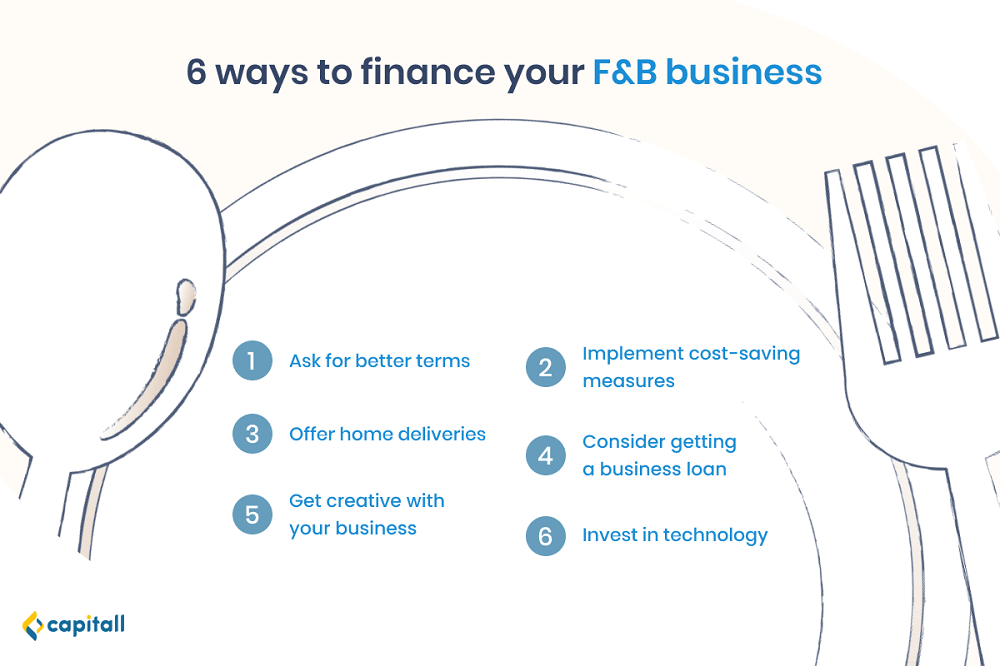 6 ways to finance your F&B business

1 Ask for better terms

2 Implement cost-saving measures

3 Offer home deliveries

4 Consider getting a business loan

5 Get creative with your business

6 Invest in technology

capitall