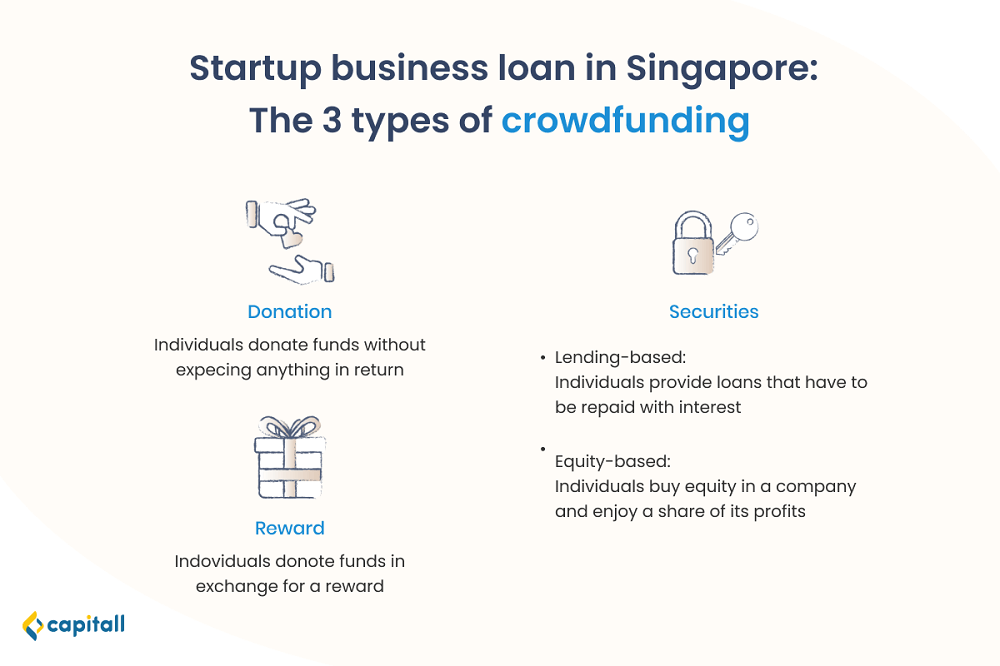 Startup business loan in Singapore:
The 3 types of crowdfunding

Donation

Individuals donate funds without expecing anything in return

Reward

Indoviduals donote funds in exchange for a reward

Securities

• Lending-based:
Individuals provide loans that have to be repaid with interest

• Equity-based:
Individuals buy equity in a company and enjoy a share of its profits

capitall