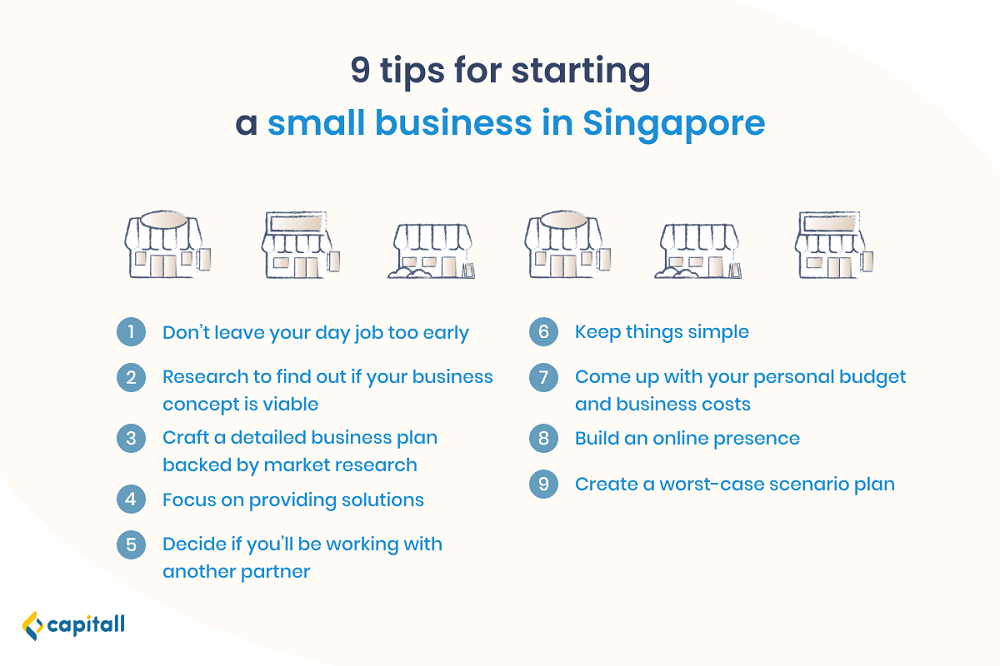 9 tips for starting
a small business in Singapore

1 Don't leave your day job too early

2 Research to find out if your business concept is viable

3 Craft a detailed business plan backed by market research

4 Focus on providing solutions

5 Decide if you'll be working with another partner

6 Keep things simple

7 Come up with your personal budget and business costs

8 Build an online presence

9 Create a worst-case scenario plan

capitall