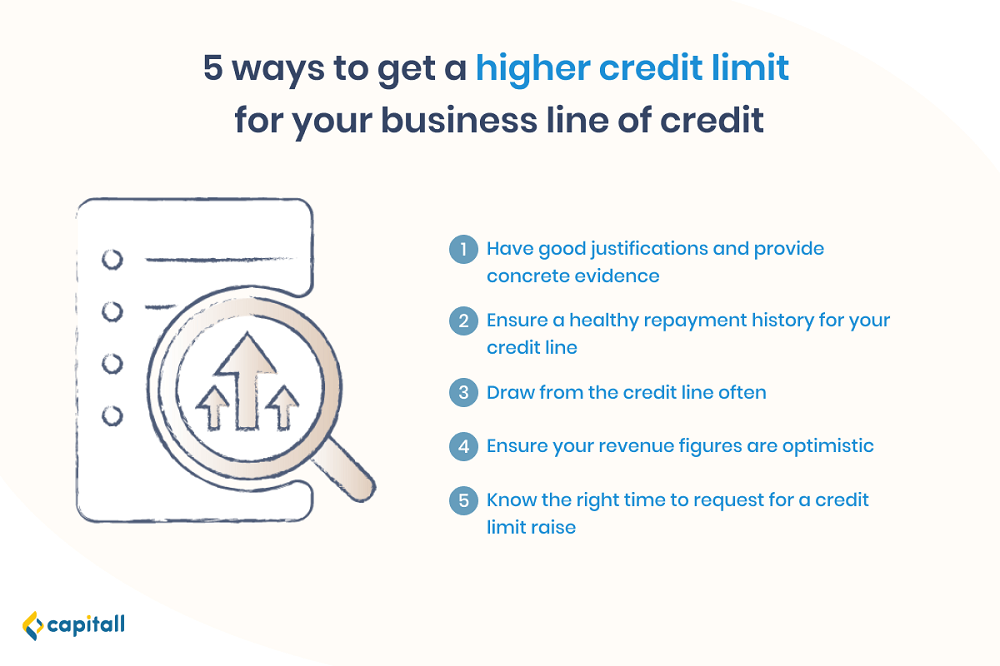 5 ways to get a higher credit limit for your business line of credit

1 Have good justifications and provide concrete evidence

2 Ensure a healthy repayment history for your credit line

3 Draw from the credit line often

4 Ensure your revenue figures are optimistic

5 Know the right time to request for a credit limit raise

capitall