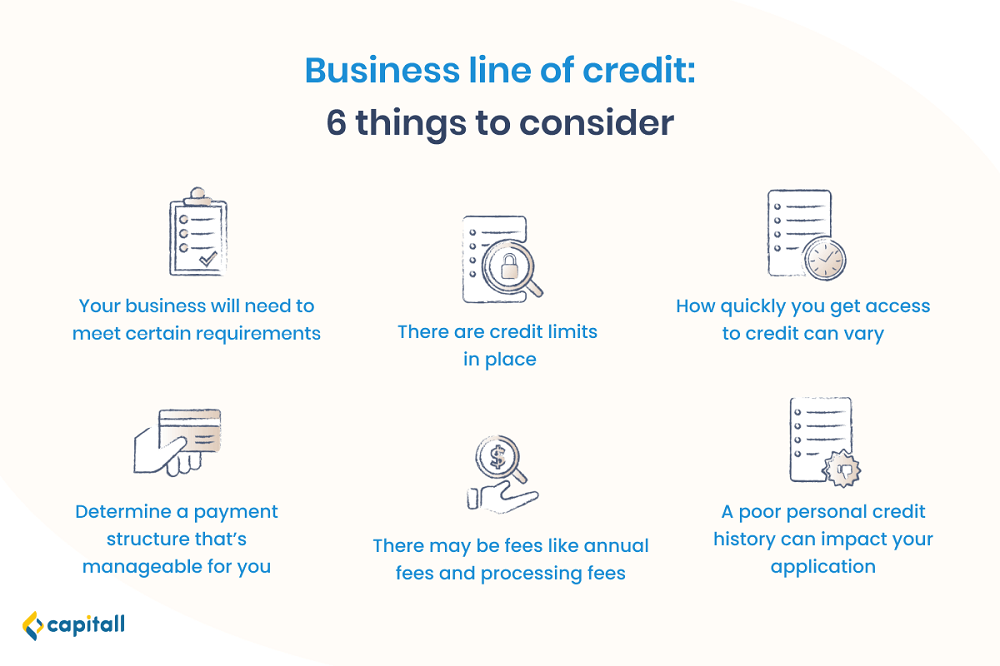 Business line of credit:
6 things to consider

Your business will need to meet certain requirements

There are credit limits in place

How quickly you get access to credit can vary

Determine a payment structure that's manageable for you

There may be fees like annual fees and processing fees

A poor personal credit history can impact your application

capitall